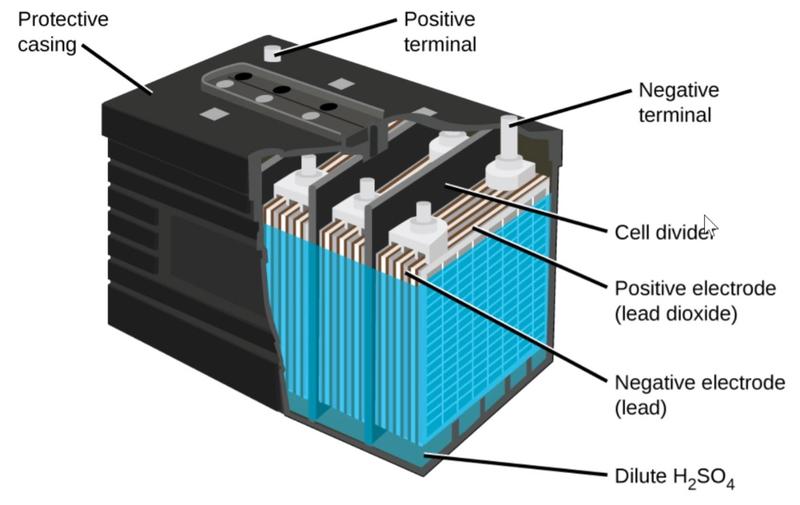 Protective casing

Positive terminal

Negative terminal

Cell divider

Positive electrode (lead dioxide)

Negative electrode (lead)

Dilute $H_2SO_4$